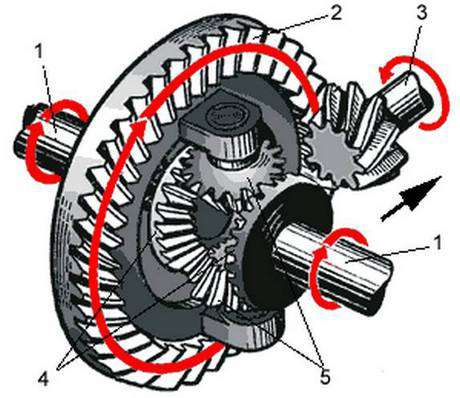 1
2
3
1
4
5