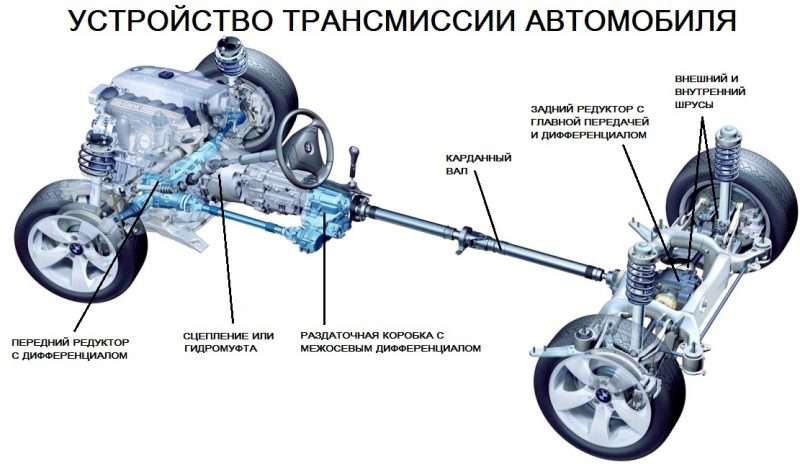 УСТРОЙСТВО ТРАНСМИССИИ АВТОМОБИЛЯ

ВНЕШНИЙ И ВНУТРЕННИЙ ШРУСЫ

ЗАДНИЙ РЕДУКТОР С ГЛАВНОЙ ПЕРЕДАЧЕЙ И ДИФФЕРЕНЦИАЛОМ

КАРДАННЫЙ ВАЛ

ПЕРЕДНИЙ РЕДУКТОР С ДИФФЕРЕНЦИАЛОМ

СЦЕПЛЕНИЕ ИЛИ ГИДРОМУФТА

РАЗДАТОЧНАЯ КОРОБКА С МЕЖОСЕВЫМ ДИФФЕРЕНЦИАЛОМ