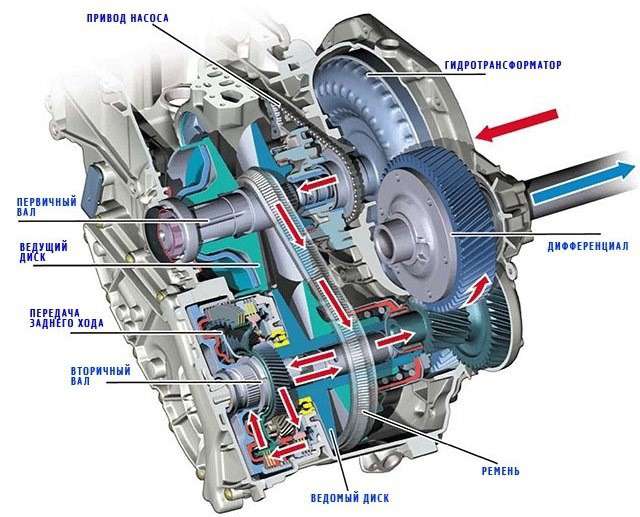 ПРИВОД НАСОСА

ГИДРОТРАНСФОРМАТОР

ПЕРВИЧНЫЙ ВАЛ

ВЕДУЩИЙ ДИСК

ДИФФЕРЕНЦИАЛ

ПЕРЕДАЧА ЗАДНЕГО ХОДА

ВТОРИЧНЫЙ ВАЛ

РЕМЕНЬ

ВЕДОМЫЙ ДИСК