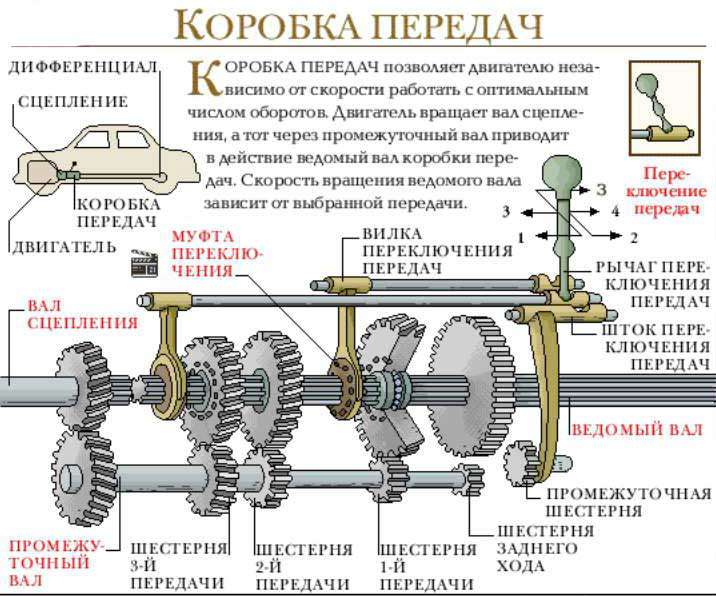 КОРОБКА ПЕРЕДАЧ

ДИФФЕРЕНЦИАЛ

СЦЕПЛЕНИЕ

КОРОБКА ПЕРЕДАЧ

ДВИГАТЕЛЬ

КОРОБКА ПЕРЕДАЧ позволяет двигателю независимо от скорости работать с оптимальным числом оборотов. Двигатель вращает вал сцепления, а тот через промежуточный вал приводит в действие ведомый вал коробки передач. Скорость вращения ведомого вала зависит от выбранной передачи.

Переключение передач

3
3
4
1
2

МУФТА ПЕРЕКЛЮЧЕНИЯ

ВИЛКА ПЕРЕКЛЮЧЕНИЯ ПЕРЕДАЧ

РЫЧАГ ПЕРЕКЛЮЧЕНИЯ ПЕРЕДАЧ

ШТОК ПЕРЕКЛЮЧЕНИЯ ПЕРЕДАЧ

ВАЛ СЦЕПЛЕНИЯ

ВЕДОМЫЙ ВАЛ

ПРОМЕЖУТОЧНАЯ ШЕСТЕРНЯ

ШЕСТЕРНЯ ЗАДНЕГО ХОДА

ПРОМЕЖУТОЧНЫЙ ВАЛ

ШЕСТЕРНЯ 3-Й ПЕРЕДАЧИ

ШЕСТЕРНЯ 2-Й ПЕРЕДАЧИ

ШЕСТЕРНЯ 1-Й ПЕРЕДАЧИ