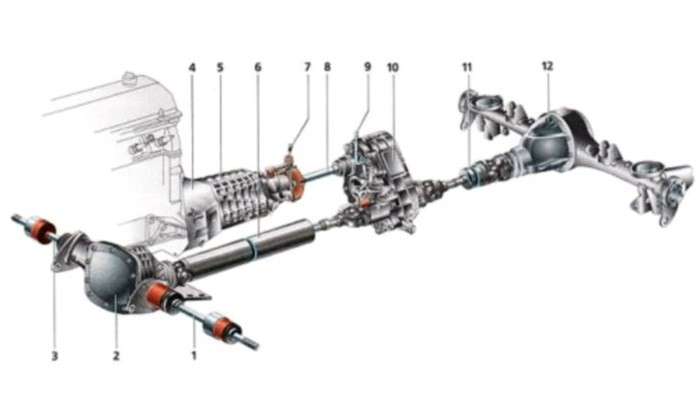 4
5
6
7
8
9
10
11
12
3
2
1