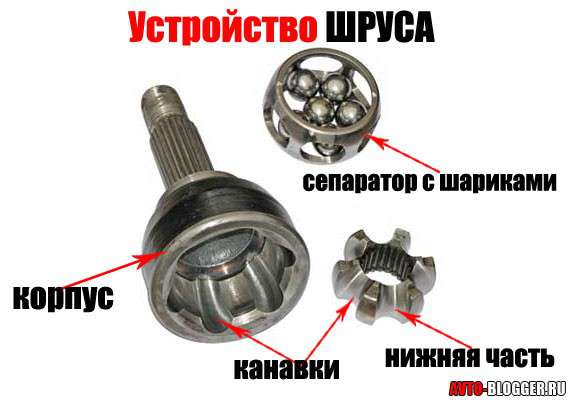 Устройство ШРУСА

сепаратор с шариками

корпус

канавки

нижняя часть

AVTO-BLOGGER.RU