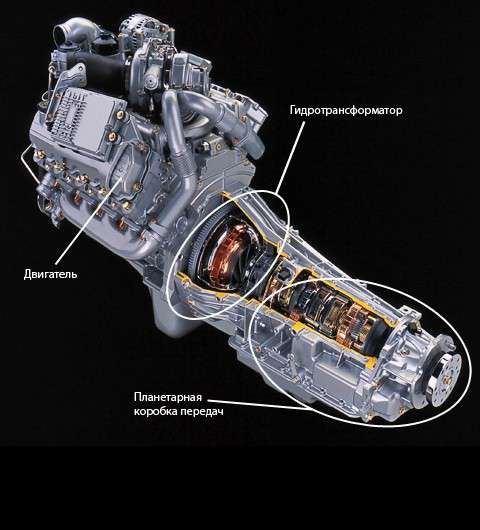 Гидротрансформатор

Двигатель

Планетарная коробка передач