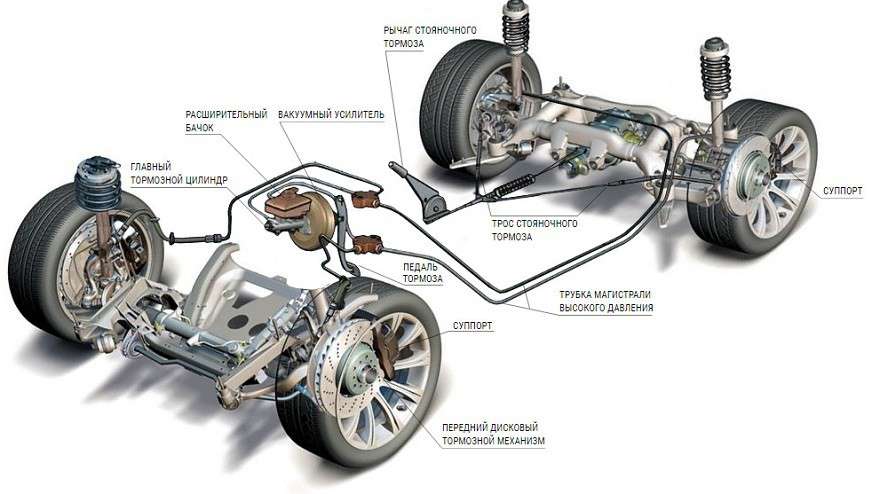 РЫЧАГ СТОЯНОЧНОГО ТОРМОЗА

РАСШИРИТЕЛЬНЫЙ БАЧОК

ВАКУУМНЫЙ УСИЛИТЕЛЬ

ГЛАВНЫЙ ТОРМОЗНОЙ ЦИЛИНДР

СУППОРТ

ТРОС СТОЯНОЧНОГО ТОРМОЗА

ПЕДАЛЬ ТОРМОЗА

ТРУБКА МАГИСТРАЛИ ВЫСОКОГО ДАВЛЕНИЯ

СУППОРТ

ПЕРЕДНИЙ ДИСКОВЫЙ ТОРМОЗНОЙ МЕХАНИЗМ