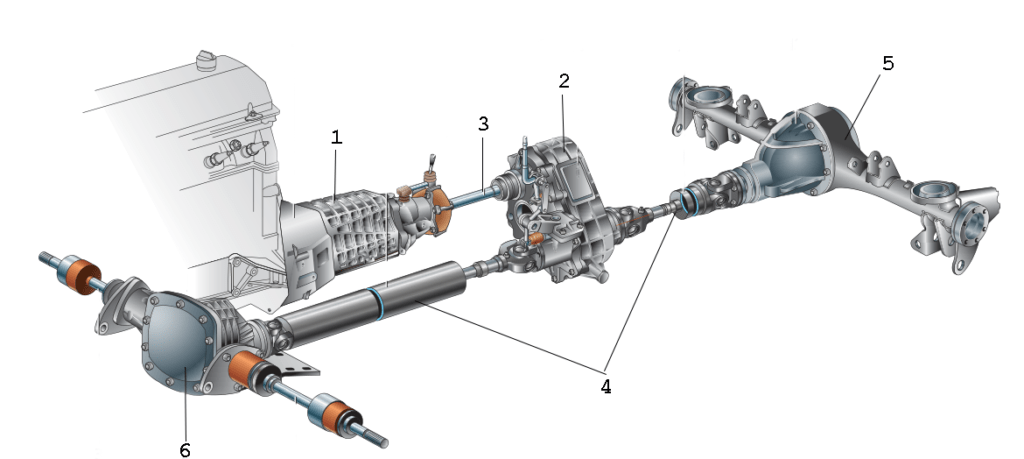 1
2
3
5
4
6