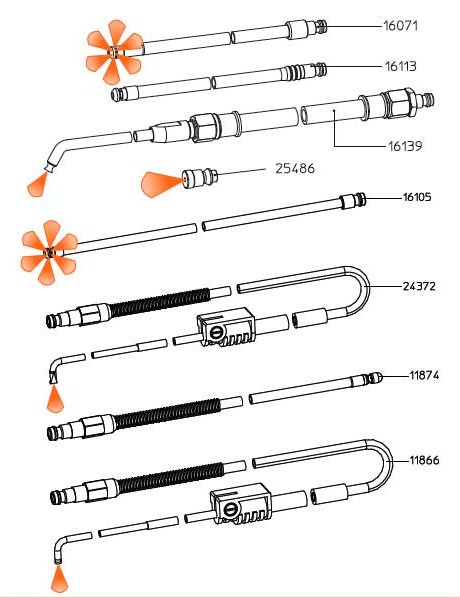 16071
16113
16139
25486
16105
24372
11874
11866