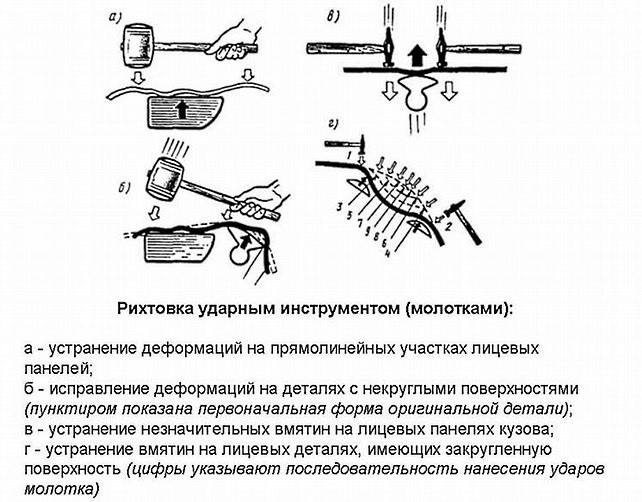 а)

в)

г)

1

3 5 7 9 8 6 4

2

б)

Рихтовка ударным инструментом (молотками):

а - устранение деформаций на прямолинейных участках лицевых панелей;
б - исправление деформаций на деталях с некруглыми поверхностями (пунктиром показана первоначальная форма оригинальной детали);
в - устранение незначительных вмятин на лицевых панелях кузова;
г - устранение вмятин на лицевых деталях, имеющих закругленную поверхность (цифры указывают последовательность нанесения ударов молотка)